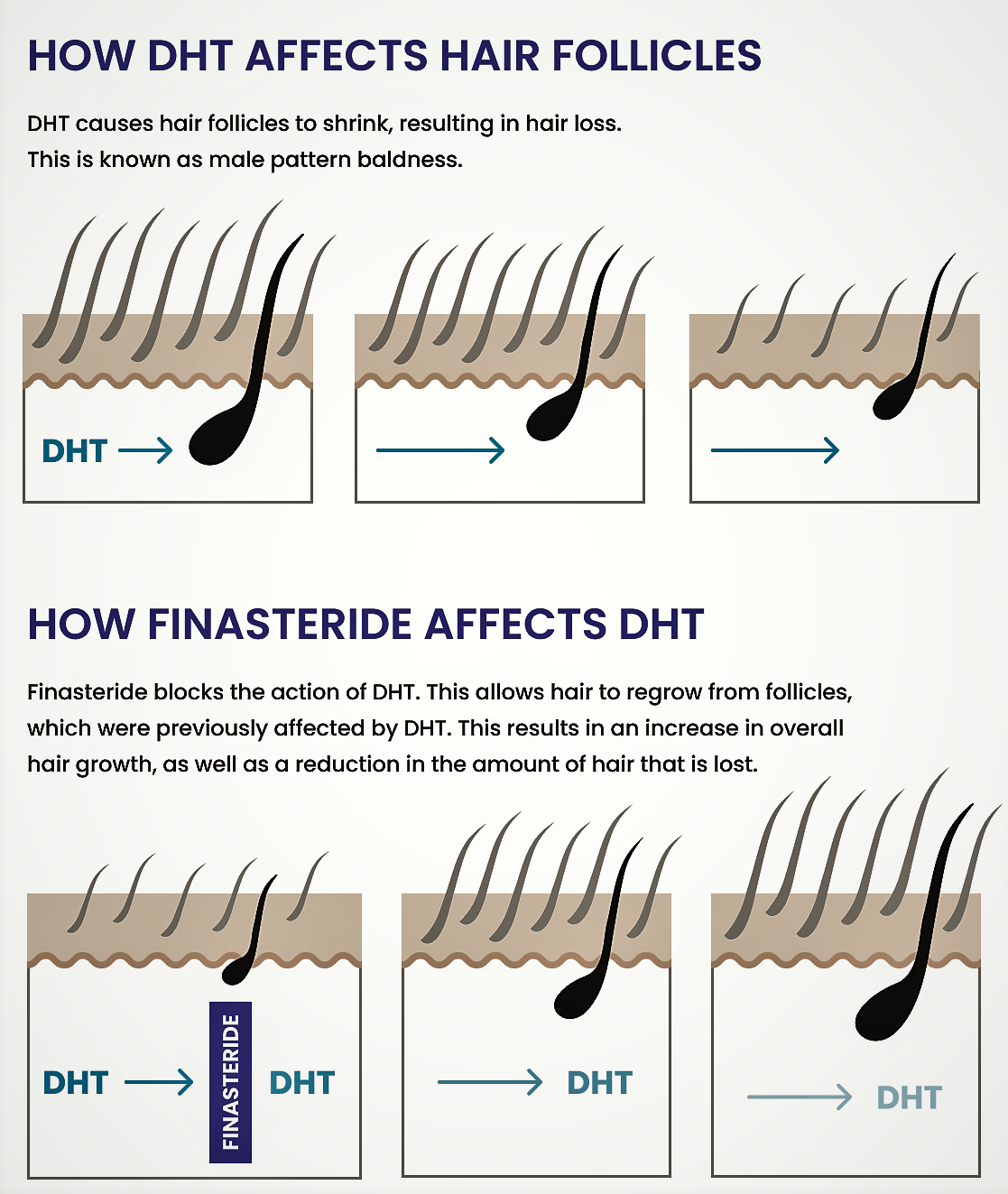 HOW DHT AFFECTS HAIR FOLLICLES

DHT causes hair follicles to shrink, resulting in hair loss. This is known as male pattern baldness.

DHT

HOW FINASTERIDE AFFECTS DHT

Finasteride blocks the action of DHT. This allows hair to regrow from follicles, which were previously affected by DHT. This results in an increase in overall hair growth, as well as a reduction in the amount of hair that is lost.

DHT

FINASTERIDE

DHT

DHT

DHT