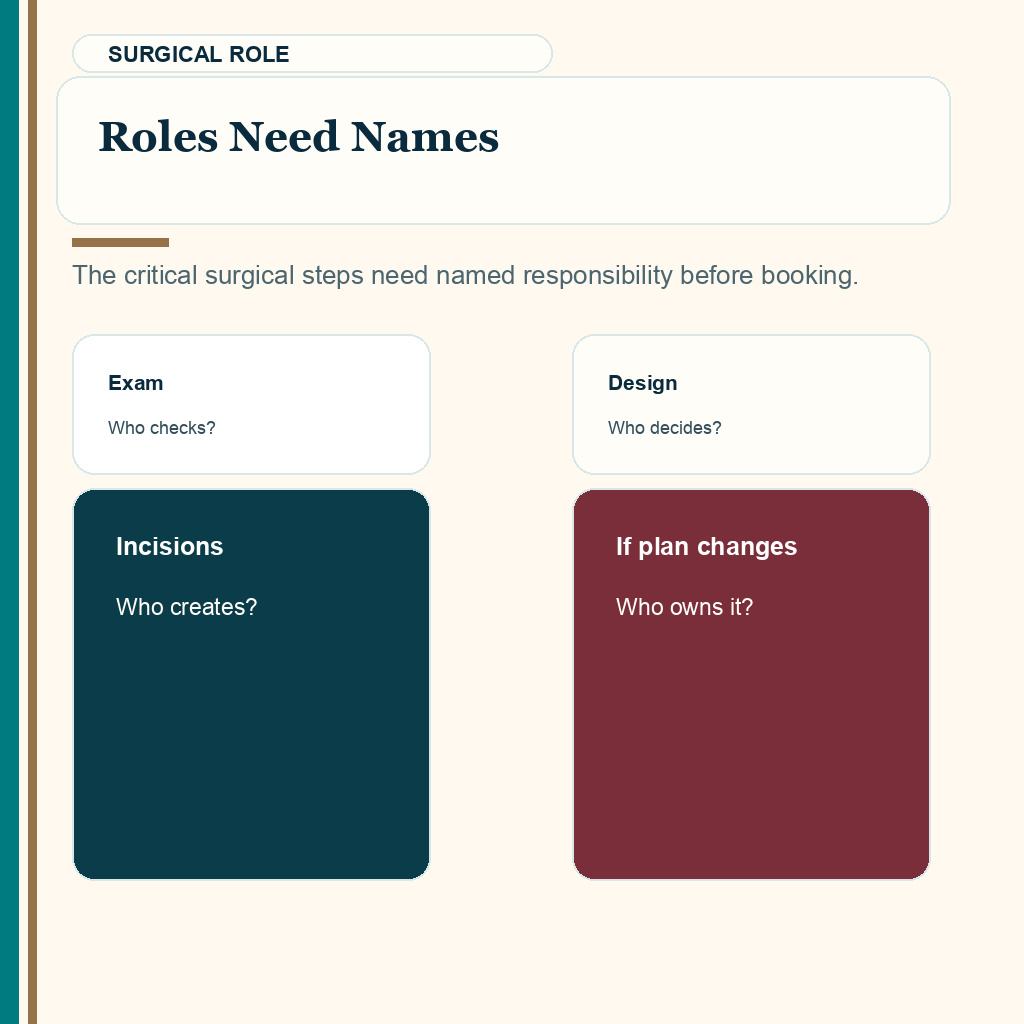 SURGICAL ROLE

Roles Need Names

The critical surgical steps need named responsibility before booking.

Exam

Who checks?

Incisions

Who creates?

Design

Who decides?

If plan changes

Who owns it?