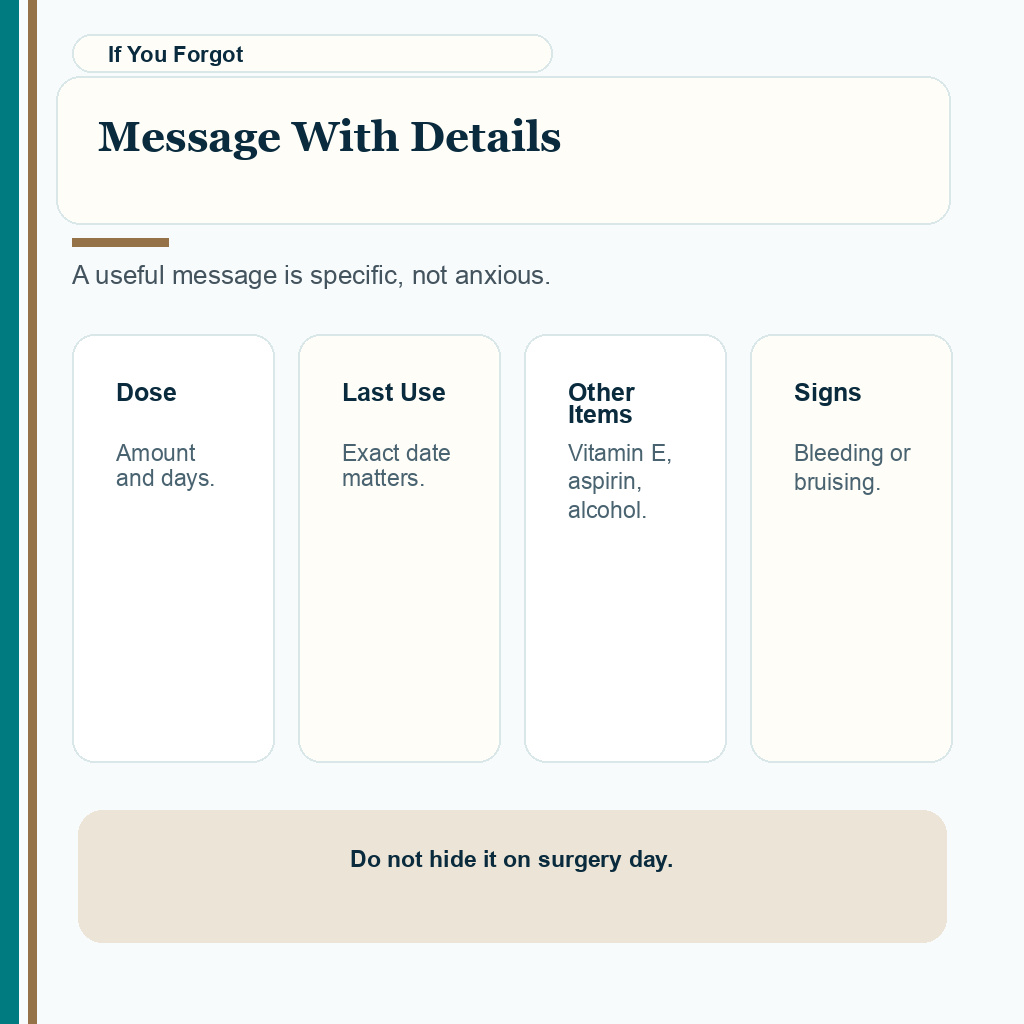 If You Forgot

Message With Details

A useful message is specific, not anxious.

Dose

Amount and days.

Last Use

Exact date matters.

Other Items

Vitamin E, aspirin, alcohol.

Signs

Bleeding or bruising.

Do not hide it on surgery day.