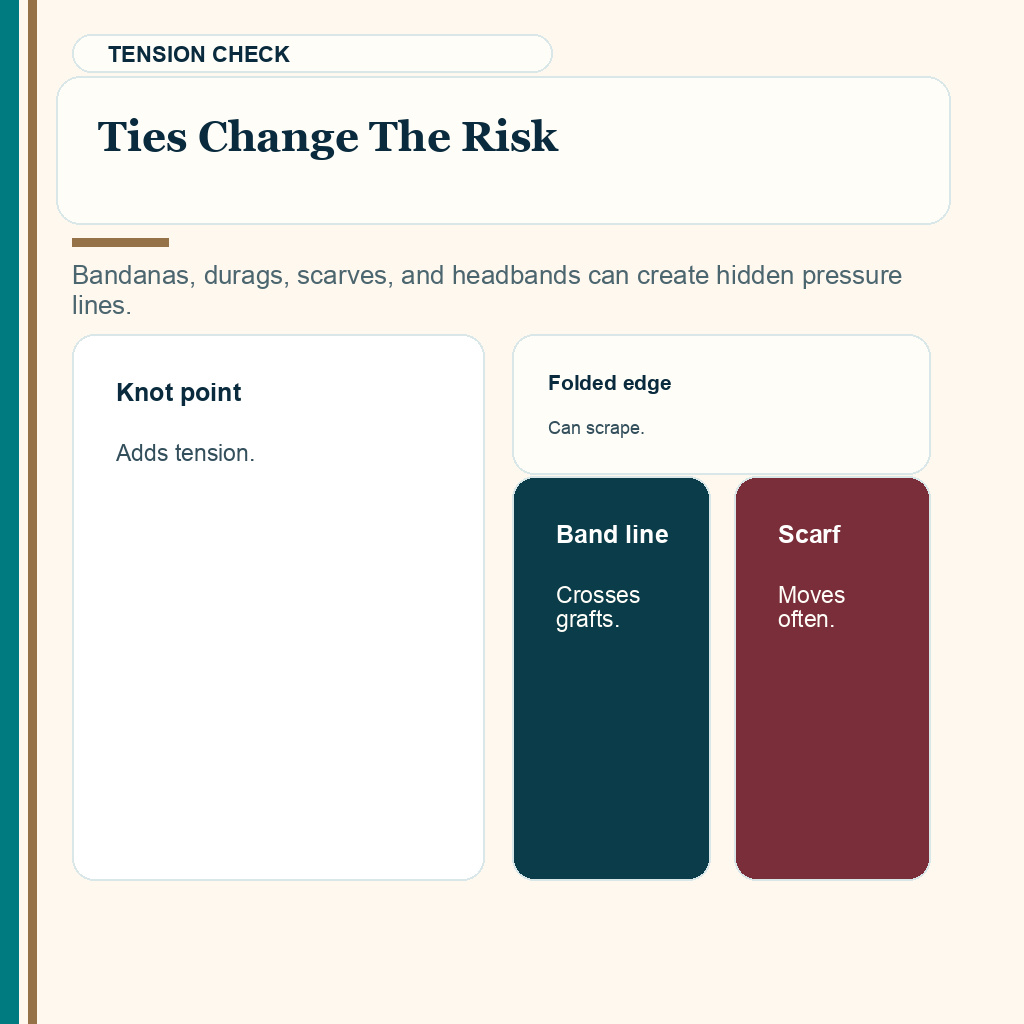 TENSION CHECK

Ties Change The Risk

Bandanas, durags, scarves, and headbands can create hidden pressure lines.

Knot point

Adds tension.

Folded edge

Can scrape.

Band line

Crosses grafts.

Scarf

Moves often.