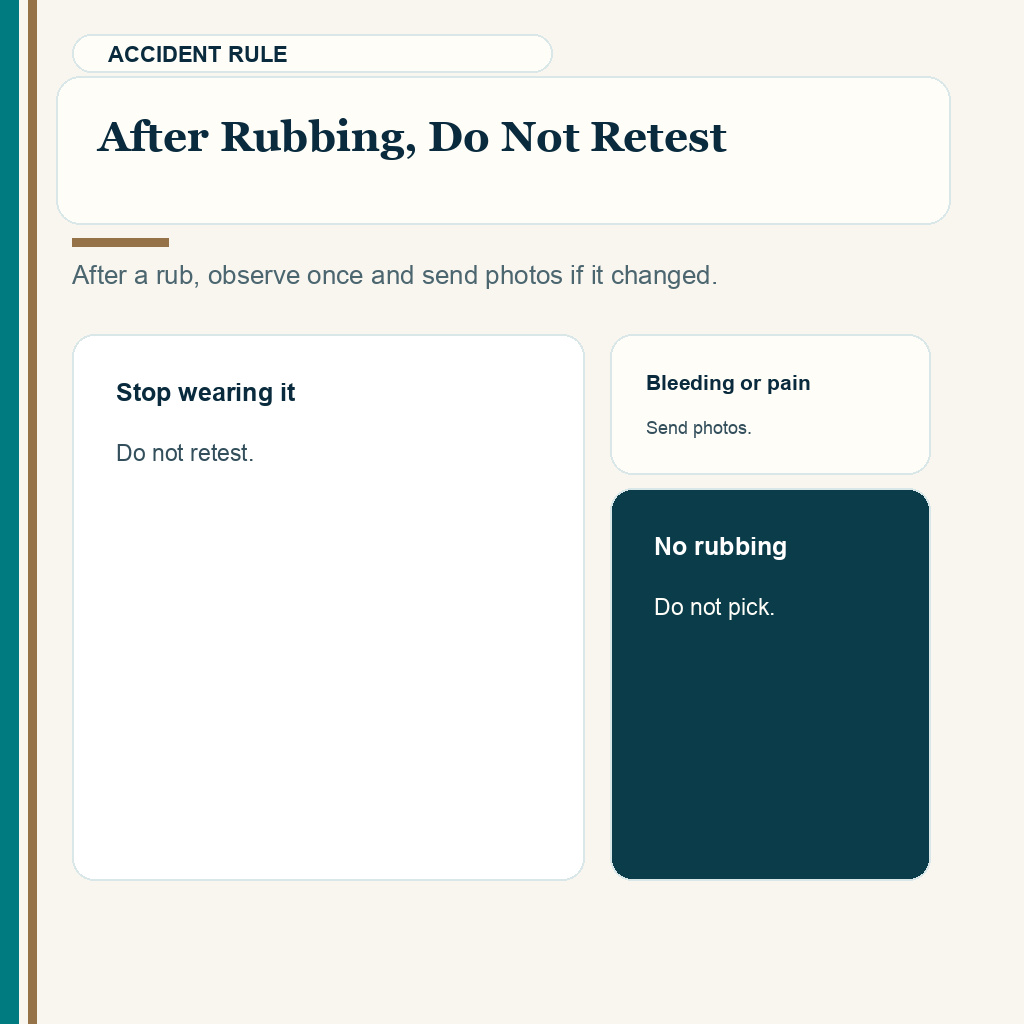 ACCIDENT RULE

After Rubbing, Do Not Retest

After a rub, observe once and send photos if it changed.

Stop wearing it

Do not retest.

Bleeding or pain

Send photos.

No rubbing

Do not pick.