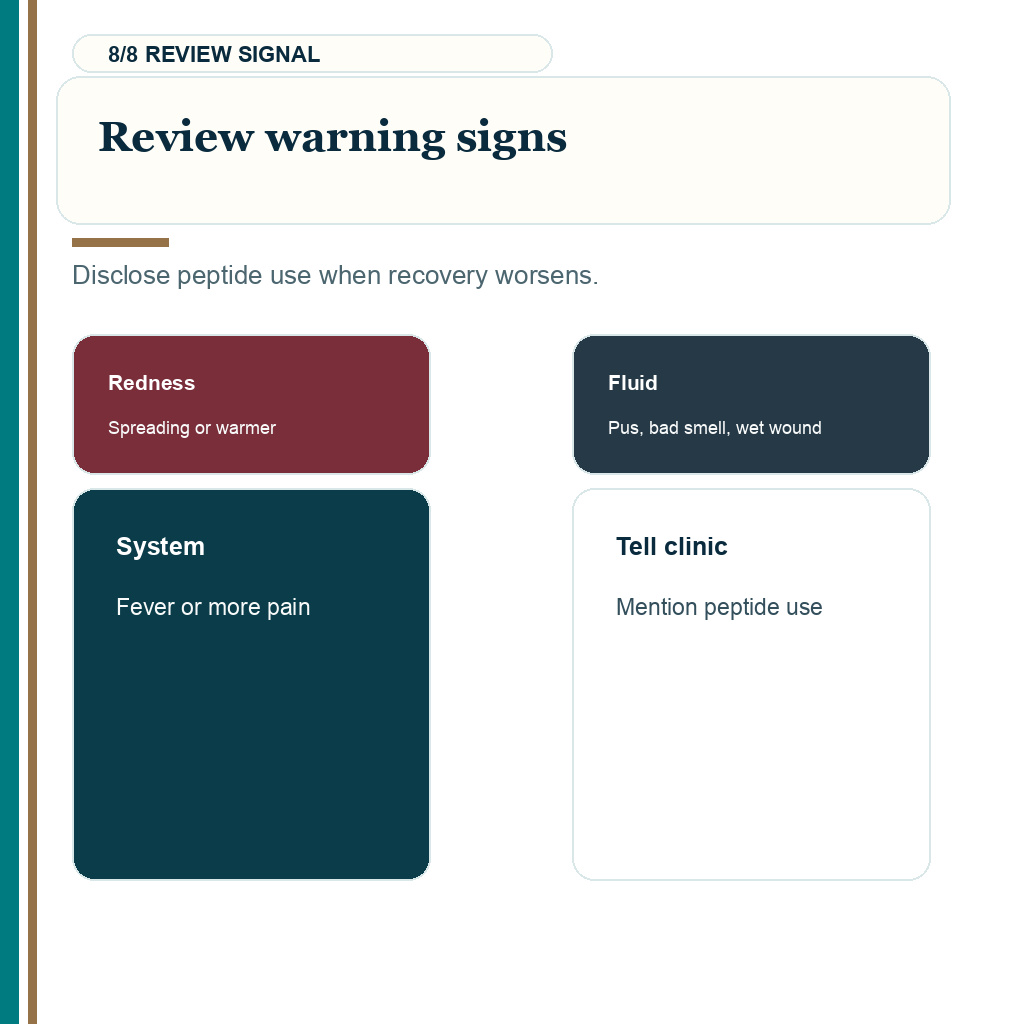 8/8 REVIEW SIGNAL

Review warning signs

Disclose peptide use when recovery worsens.

Redness

Spreading or warmer

System

Fever or more pain

Fluid

Pus, bad smell, wet wound

Tell clinic

Mention peptide use