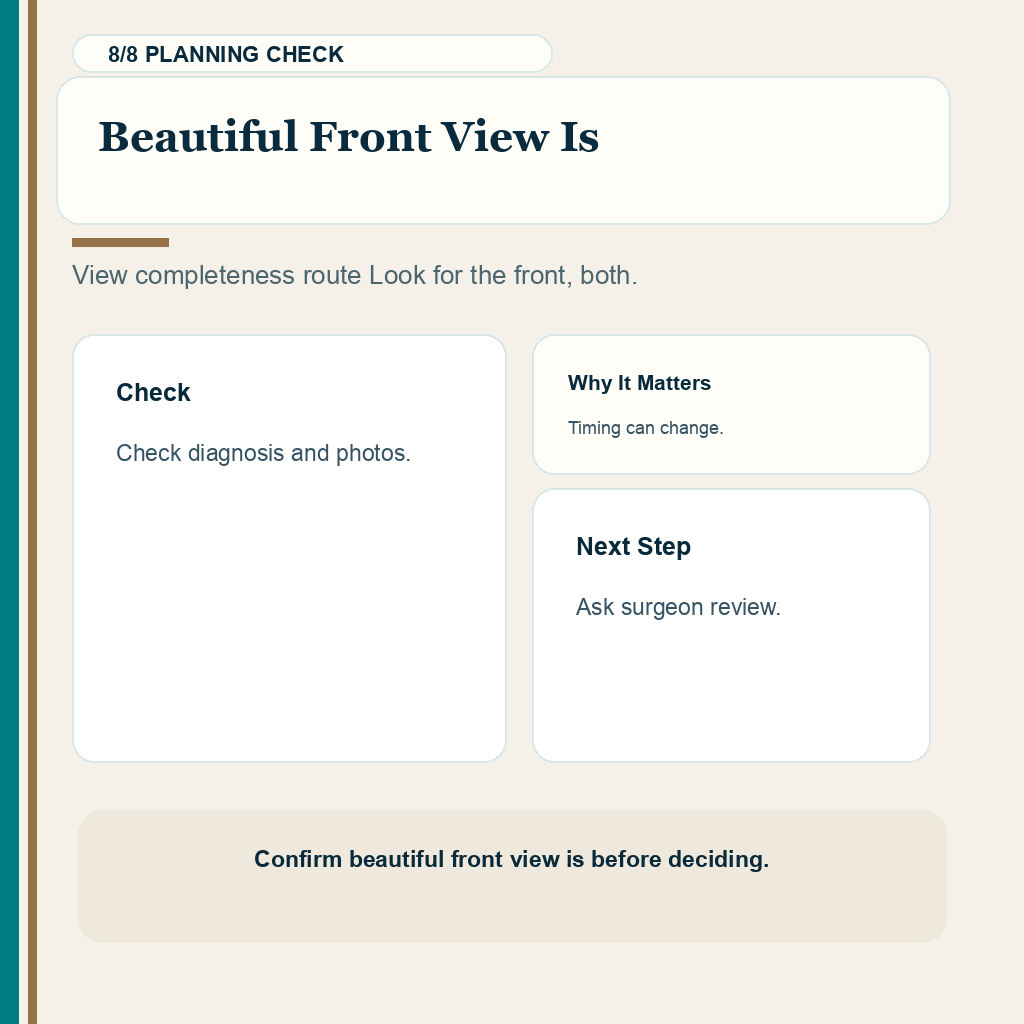 8/8 PLANNING CHECK

Beautiful Front View Is

View completeness route Look for the front, both.

Check

Check diagnosis and photos.

Why It Matters

Timing can change.

Next Step

Ask surgeon review.

Confirm beautiful front view is before deciding.