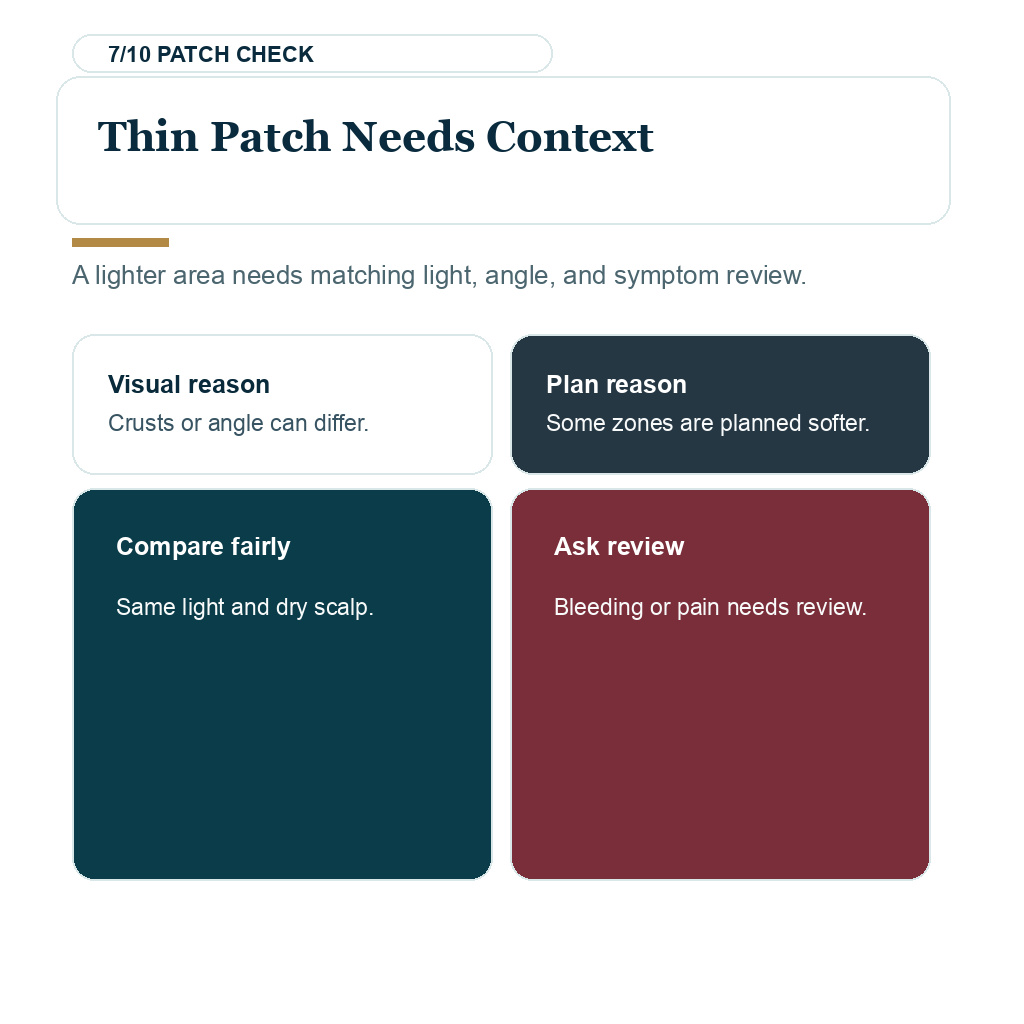 7/10 PATCH CHECK

Thin Patch Needs Context

A lighter area needs matching light, angle, and symptom review.

Visual reason
Crusts or angle can differ.

Plan reason
Some zones are planned softer.

Compare fairly

Same light and dry scalp.

Ask review

Bleeding or pain needs review.