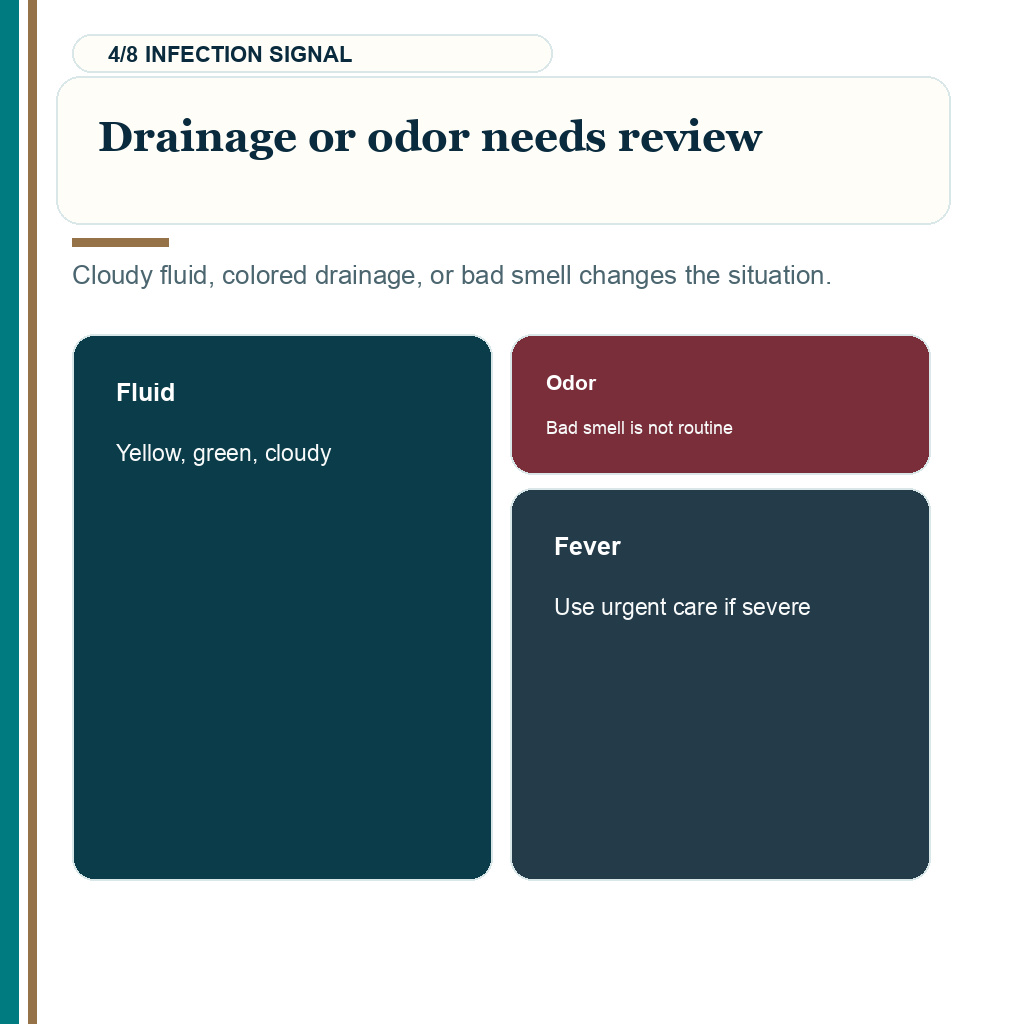 4/8 INFECTION SIGNAL

Drainage or odor needs review

Cloudy fluid, colored drainage, or bad smell changes the situation.

Fluid

Yellow, green, cloudy

Odor

Bad smell is not routine

Fever

Use urgent care if severe