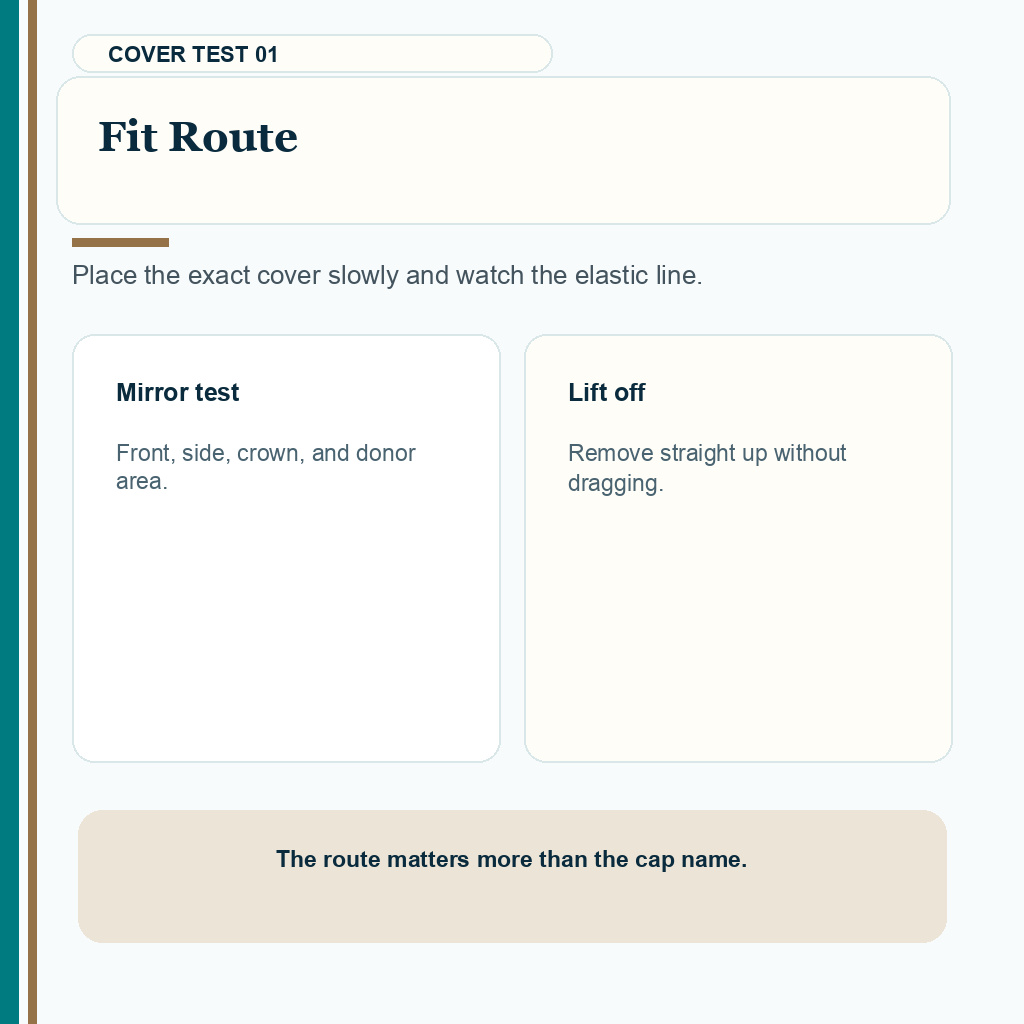 COVER TEST 01

Fit Route

Place the exact cover slowly and watch the elastic line.

Mirror test

Front, side, crown, and donor area.

Lift off

Remove straight up without dragging.

The route matters more than the cap name.