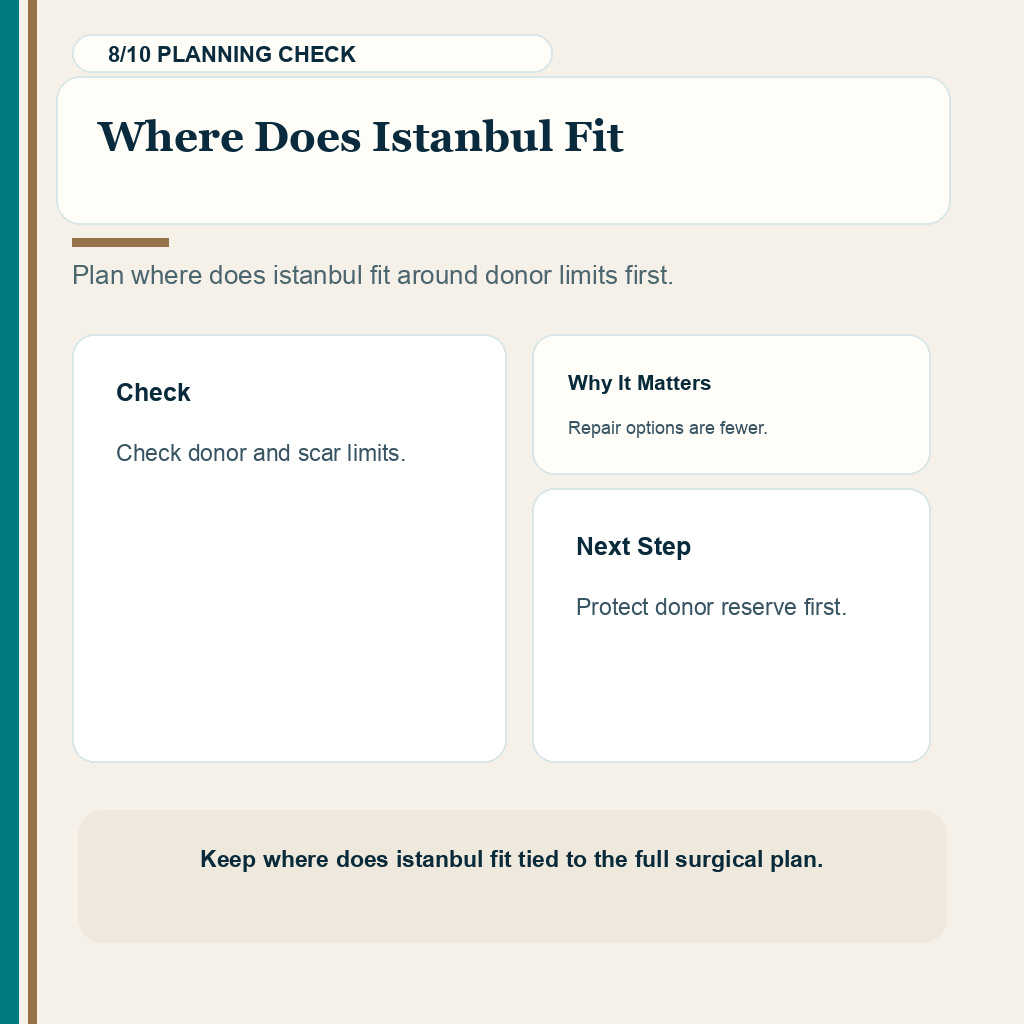 8/10 PLANNING CHECK

Where Does Istanbul Fit

Plan where does istanbul fit around donor limits first.

Check

Check donor and scar limits.

Why It Matters

Repair options are fewer.

Next Step

Protect donor reserve first.

Keep where does istanbul fit tied to the full surgical plan.