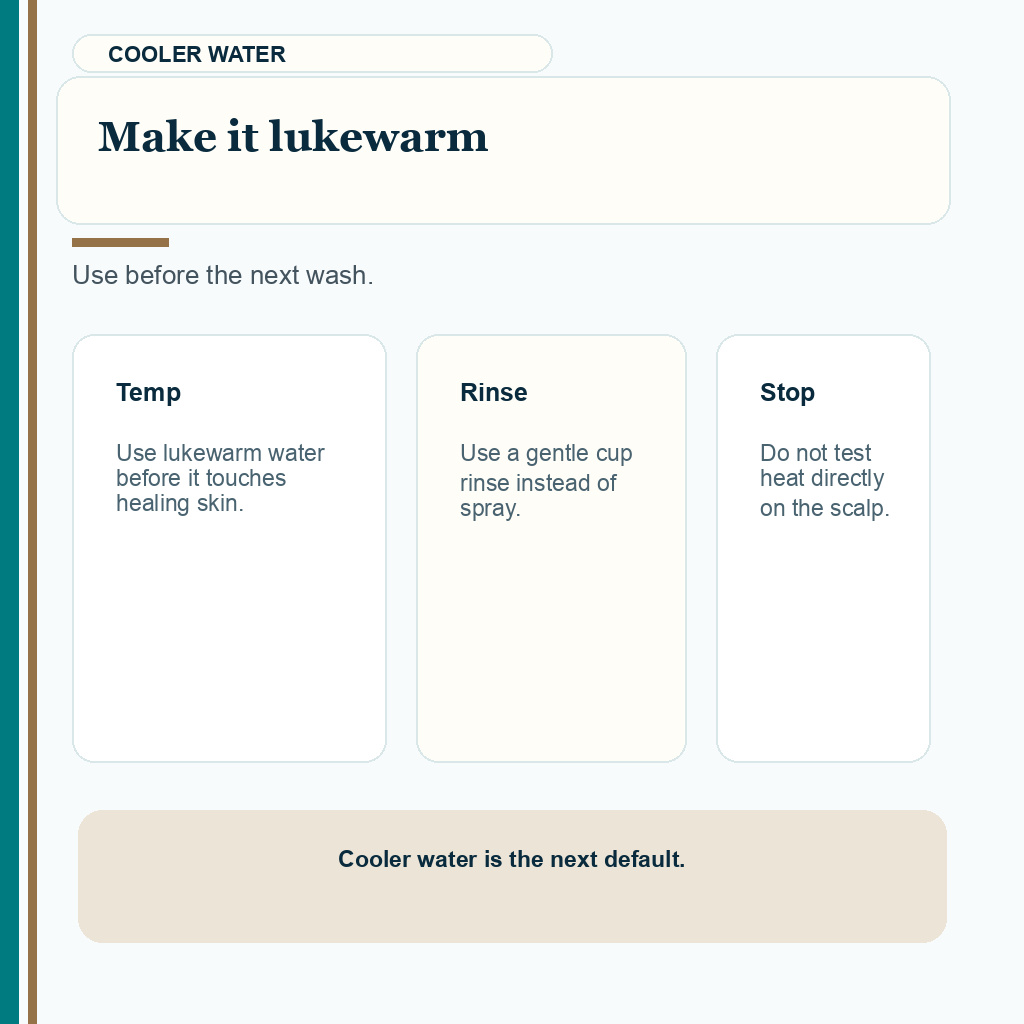 COOLER WATER

Make it lukewarm

Use before the next wash.

Temp

Use lukewarm water before it touches healing skin.

Rinse

Use a gentle cup rinse instead of spray.

Stop

Do not test heat directly on the scalp.

Cooler water is the next default.