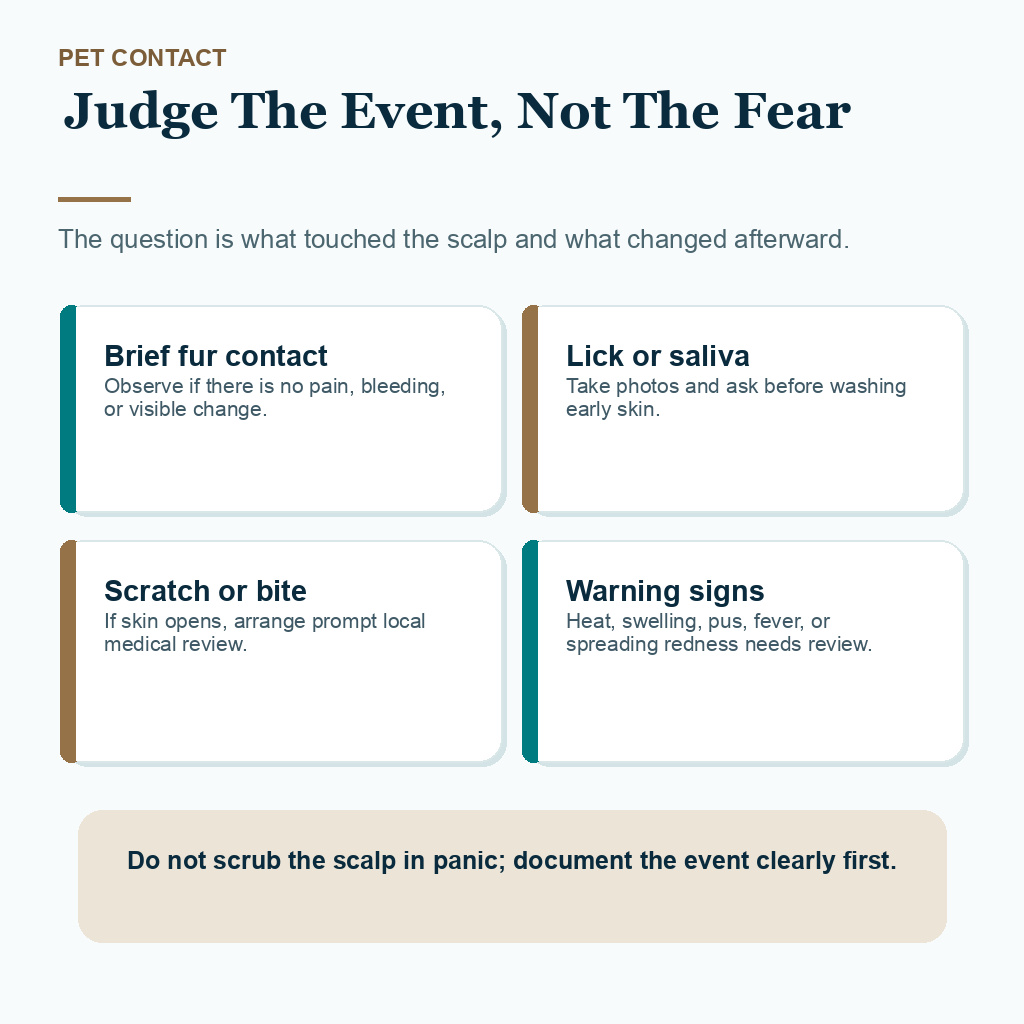 PET CONTACT

Judge The Event, Not The Fear

The question is what touched the scalp and what changed afterward.

Brief fur contact
Observe if there is no pain, bleeding, or visible change.

Lick or saliva
Take photos and ask before washing early skin.

Scratch or bite
If skin opens, arrange prompt local medical review.

Warning signs
Heat, swelling, pus, fever, or spreading redness needs review.

Do not scrub the scalp in panic; document the event clearly first.