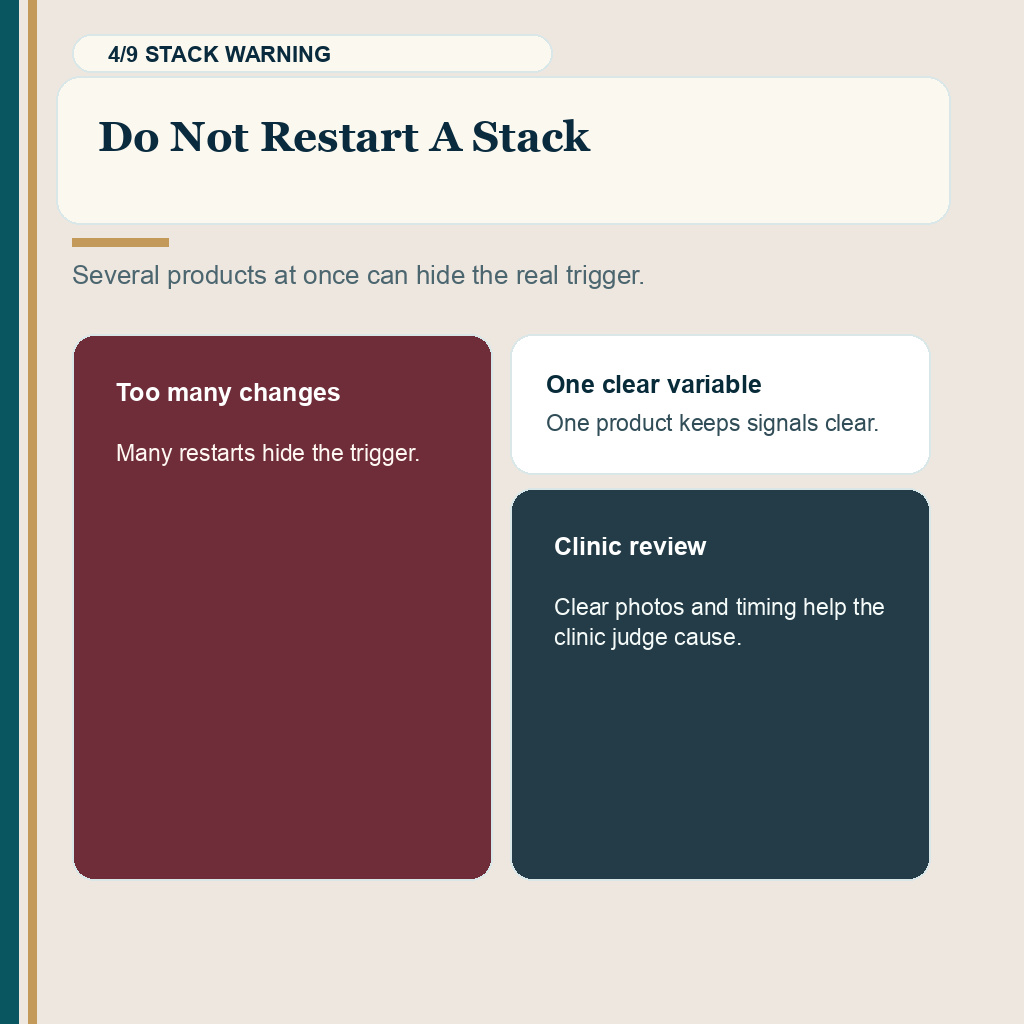 4/9 STACK WARNING

Do Not Restart A Stack

Several products at once can hide the real trigger.

Too many changes

Many restarts hide the trigger.

One clear variable

One product keeps signals clear.

Clinic review

Clear photos and timing help the clinic judge cause.