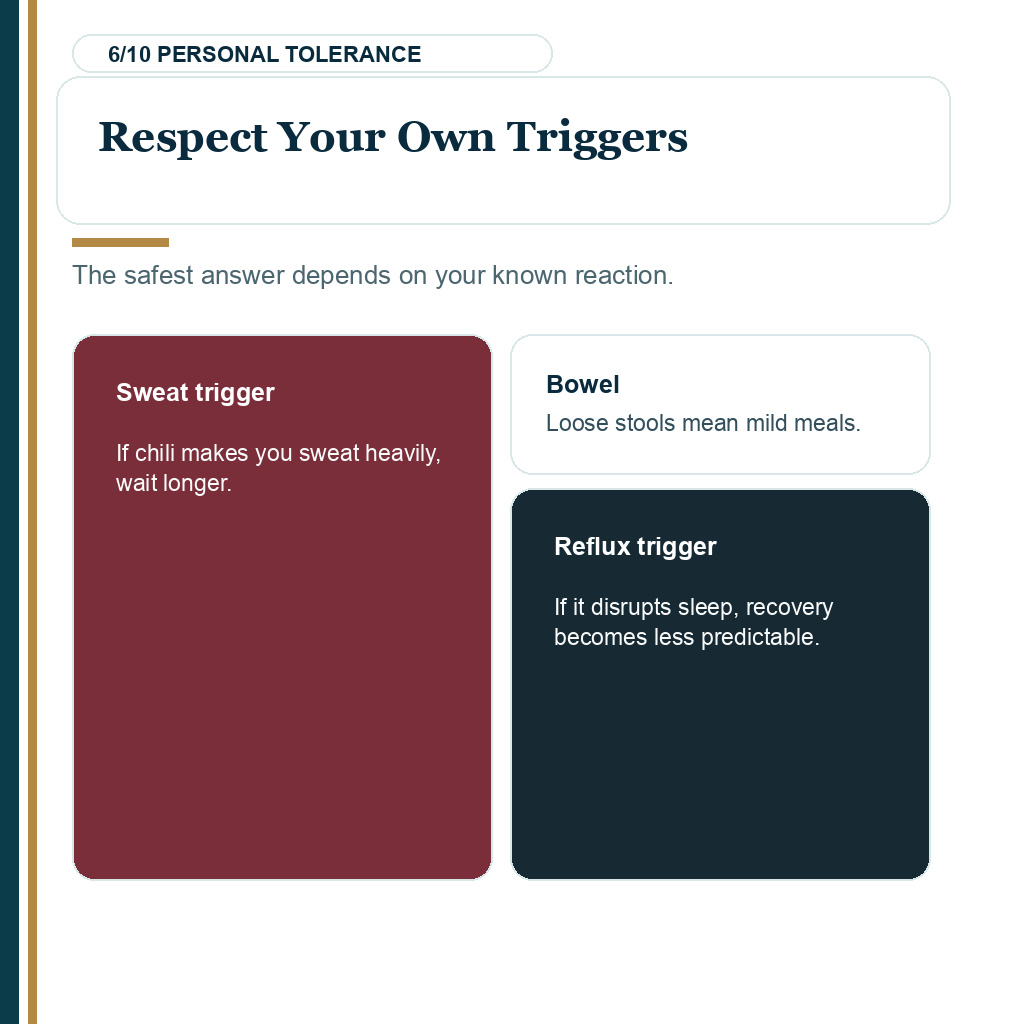 6/10 PERSONAL TOLERANCE

Respect Your Own Triggers

The safest answer depends on your known reaction.

Sweat trigger

If chili makes you sweat heavily, wait longer.

Bowel

Loose stools mean mild meals.

Reflux trigger

If it disrupts sleep, recovery becomes less predictable.