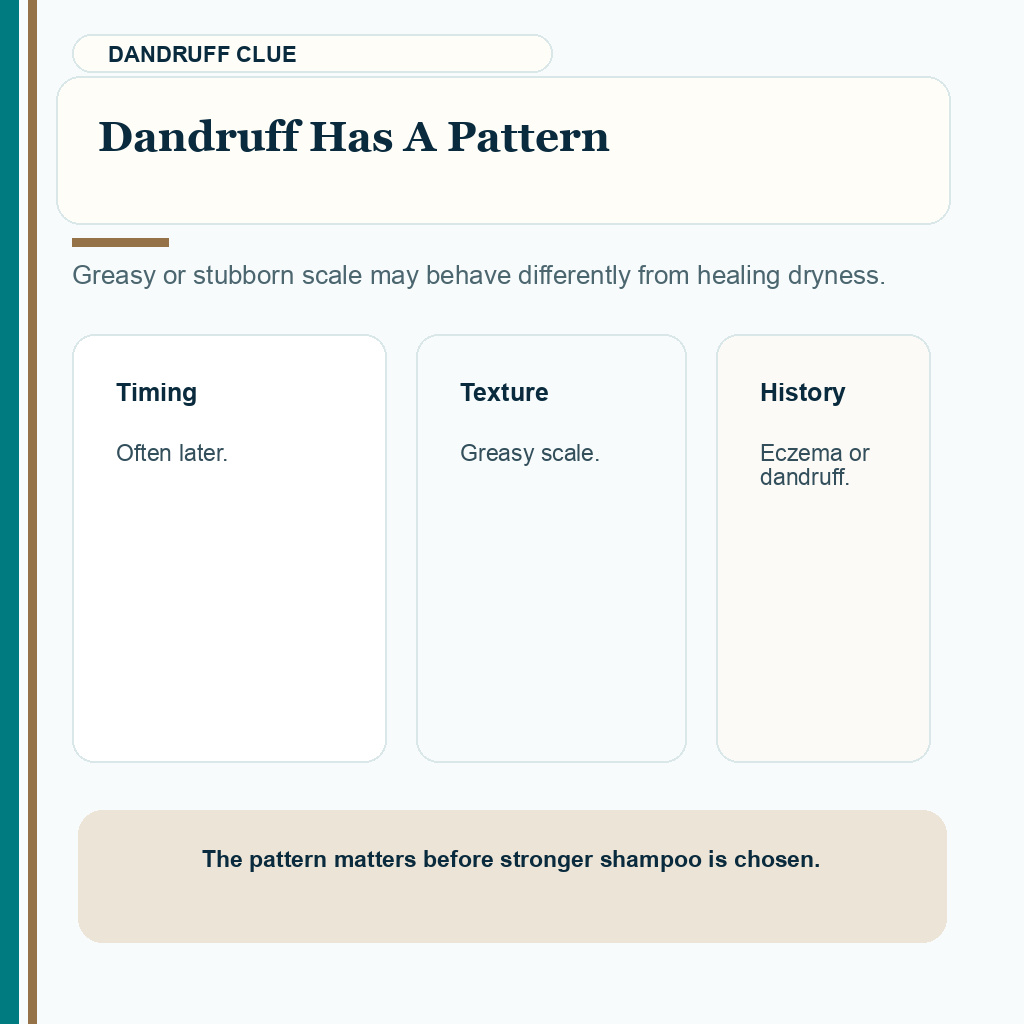 DANDRUFF CLUE

Dandruff Has A Pattern

Greasy or stubborn scale may behave differently from healing dryness.

Timing

Often later.

Texture

Greasy scale.

History

Eczema or dandruff.

The pattern matters before stronger shampoo is chosen.