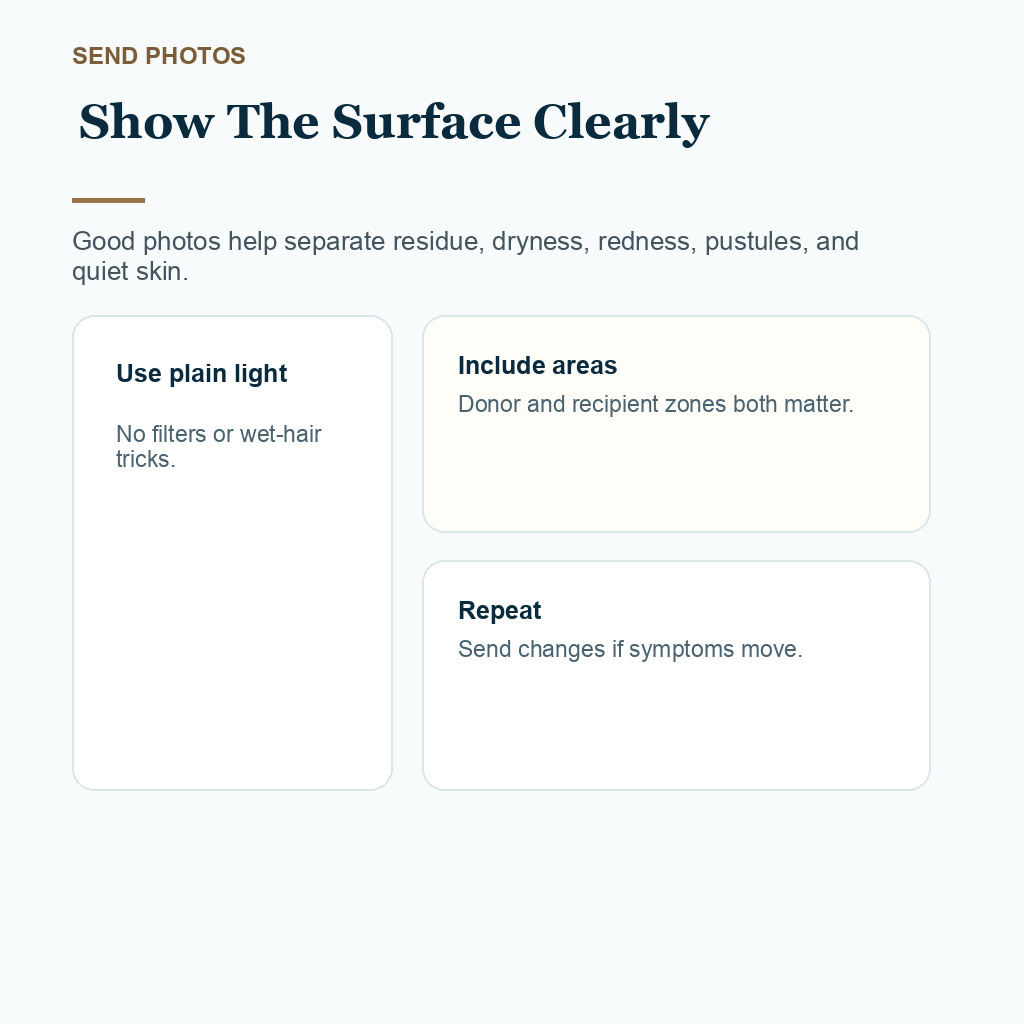 SEND PHOTOS

Show The Surface Clearly

Good photos help separate residue, dryness, redness, pustules, and quiet skin.

Use plain light

No filters or wet-hair tricks.

Include areas

Donor and recipient zones both matter.

Repeat

Send changes if symptoms move.